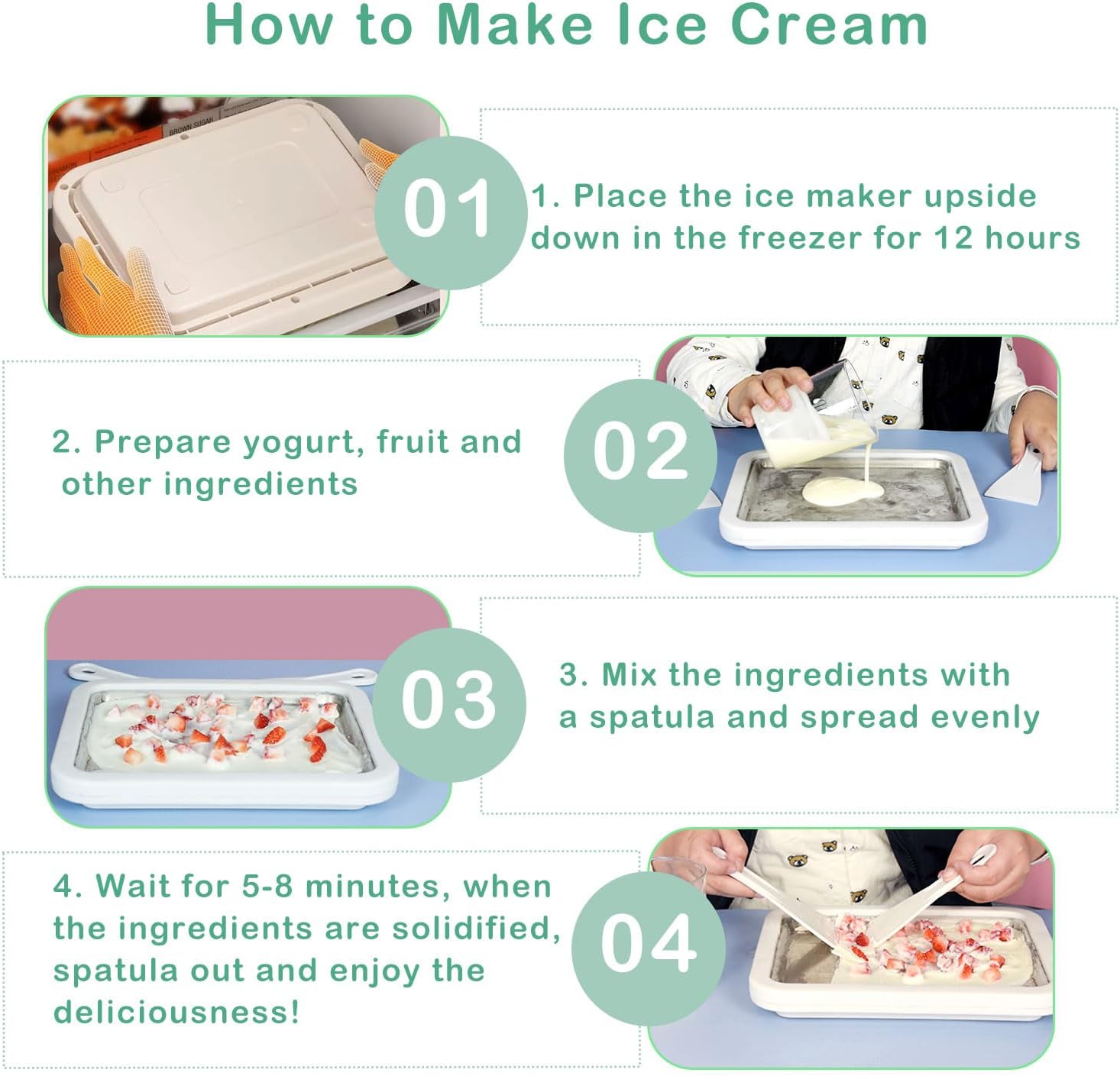 How to Make Ice Cream

BROWN SUGAR

01

1. Place the ice maker upside down in the freezer for 12 hours

2. Prepare yogurt, fruit and other ingredients

02

03

3. Mix the ingredients with a spatula and spread evenly

4. Wait for 5-8 minutes, when the ingredients are solidified, spatula out and enjoy the deliciousness!

04